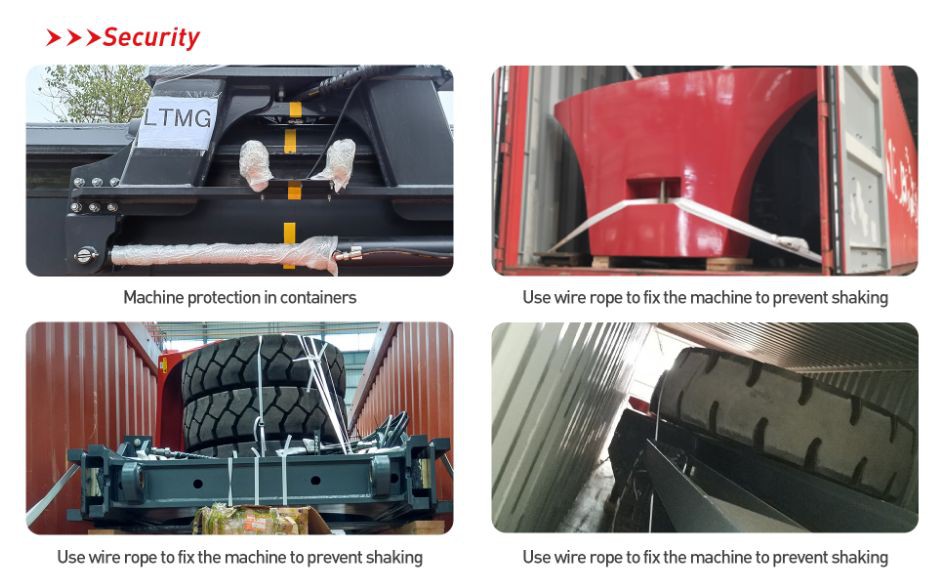 Security

LTMG

Machine protection in containers

Use wire rope to fix the machine to prevent shaking

Use wire rope to fix the machine to prevent shaking

Use wire rope to fix the machine to prevent shaking