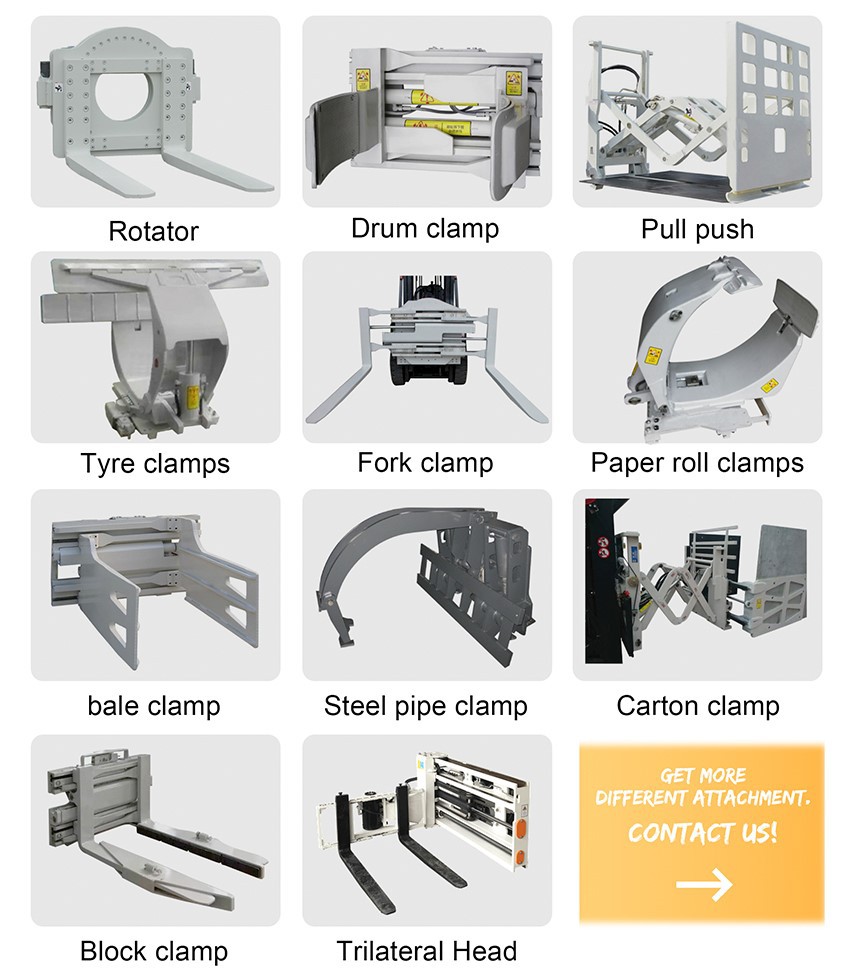 Rotator

Drum clamp

Pull push

Tyre clamps

Fork clamp

Paper roll clamps

bale clamp

Steel pipe clamp

Carton clamp

Block clamp

Trilateral Head

GET MORE DIFFERENT ATTACHMENT.

CONTACT US!